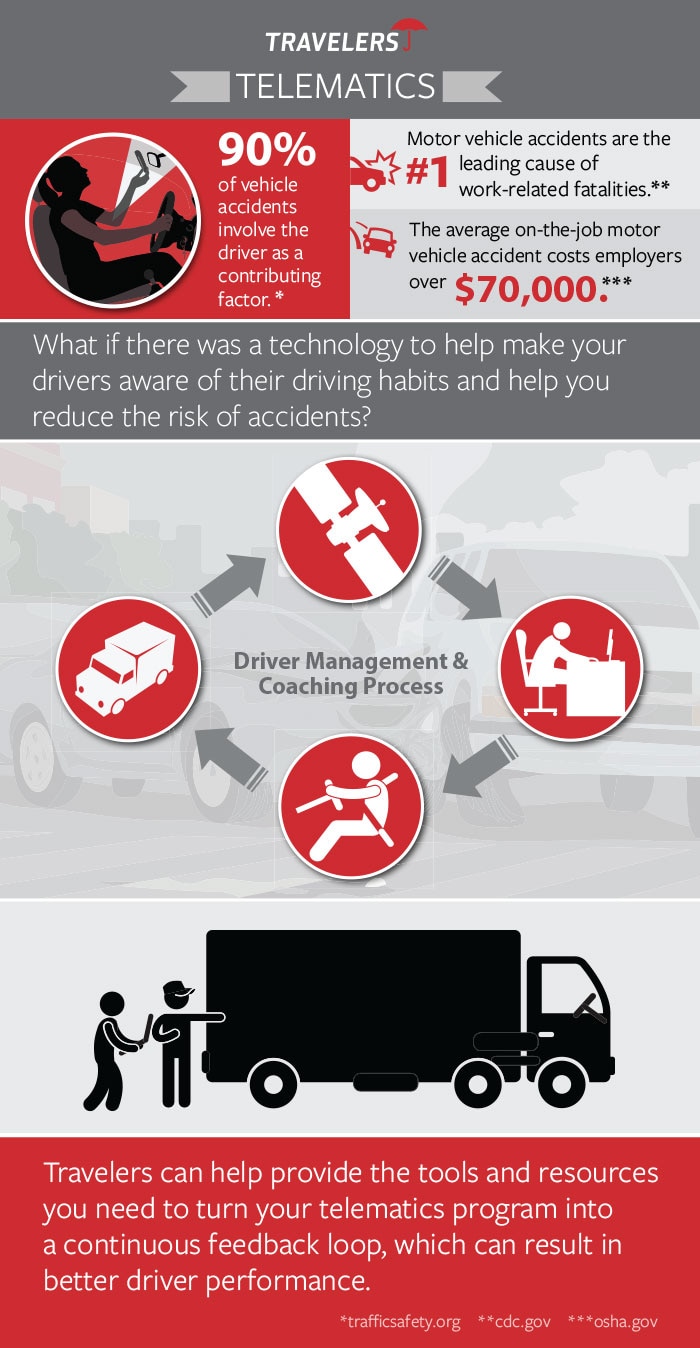 TRAVELERS

TELEMATICS

90% of vehicle accidents involve the driver as a contributing factor. *

Motor vehicle accidents are the #1 leading cause of work-related fatalities.**

The average on-the-job motor vehicle accident costs employers over $70,000.***

What if there was a technology to help make your drivers aware of their driving habits and help you reduce the risk of accidents?

Driver Management & Coaching Process

Travelers can help provide the tools and resources you need to turn your telematics program into a continuous feedback loop, which can result in better driver performance.

*trafficsafety.org **cdc.gov ***osha.gov